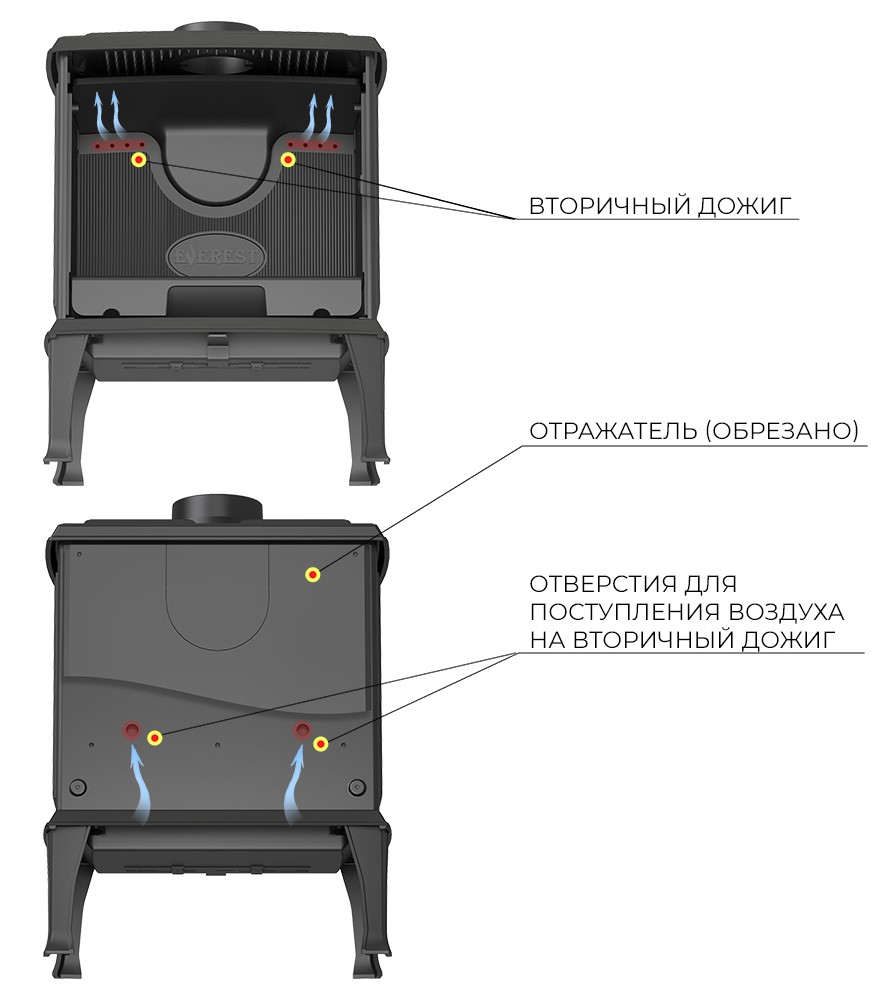 EVEREST

ВТОРИЧНЫЙ ДОЖИГ

ОТРАЖАТЕЛЬ (ОБРЕЗАНО)

ОТВЕРСТИЯ ДЛЯ ПОСТУПЛЕНИЯ ВОЗДУХА НА ВТОРИЧНЫЙ ДОЖИГ