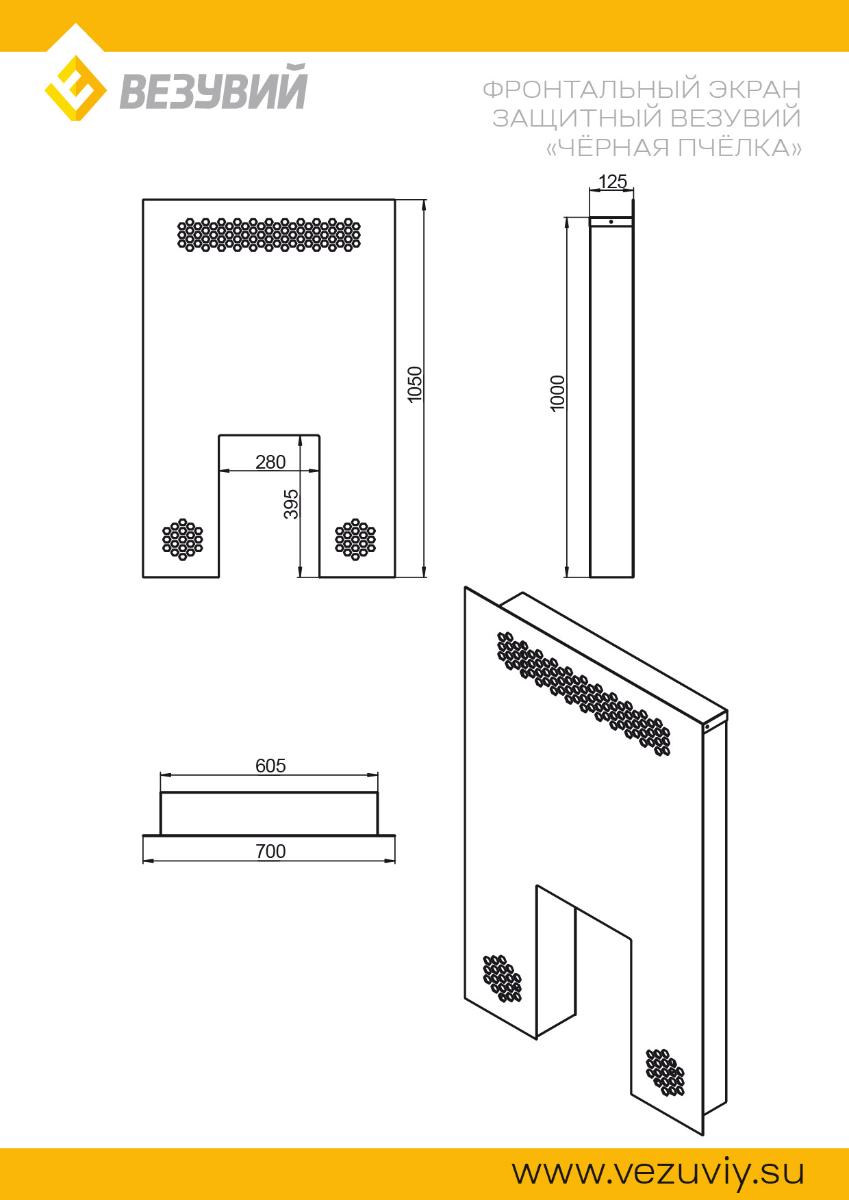 ВЕЗУВИЙ

ФРОНТАЛЬНЫЙ ЭКРАН ЗАЩИТНЫЙ ВЕЗУВИЙ «ЧЁРНАЯ ПЧЁЛКА»

1050
280
395
125
1000
605
700

www.vezuviy.su