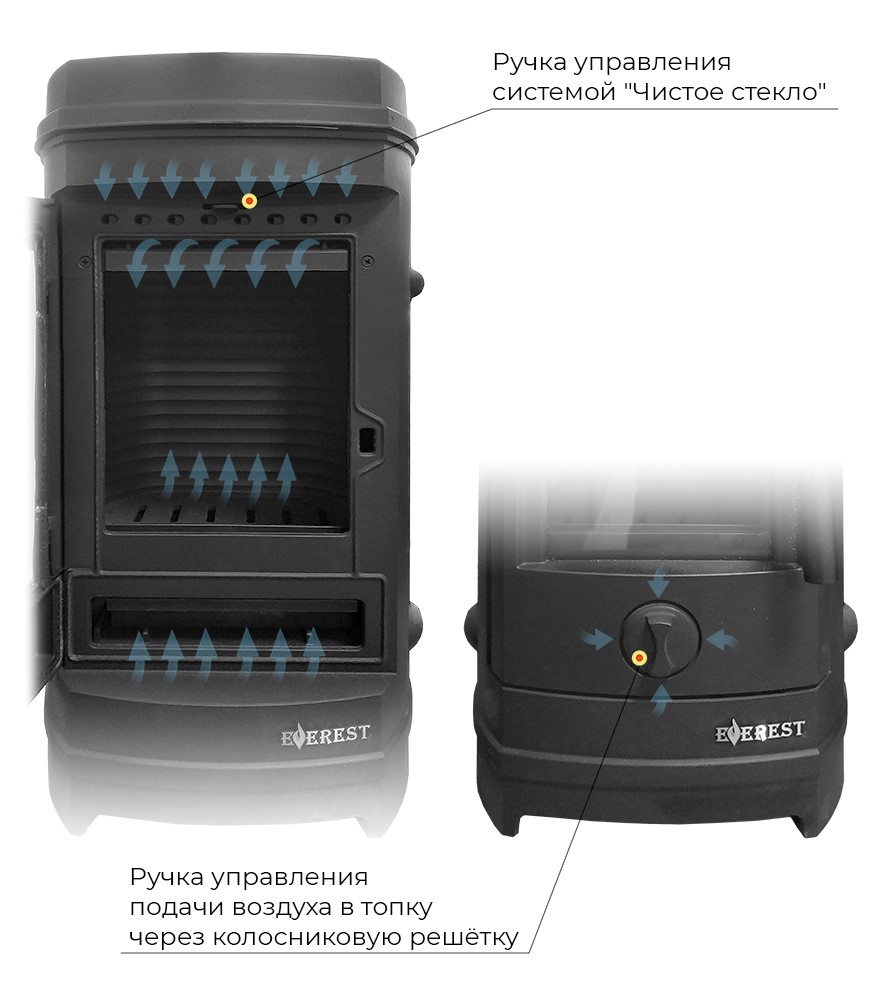 Ручка управления системой "Чистое стекло"

EVEREST

EVEREST

Ручка управления подачи воздуха в топку через колосниковую решётку