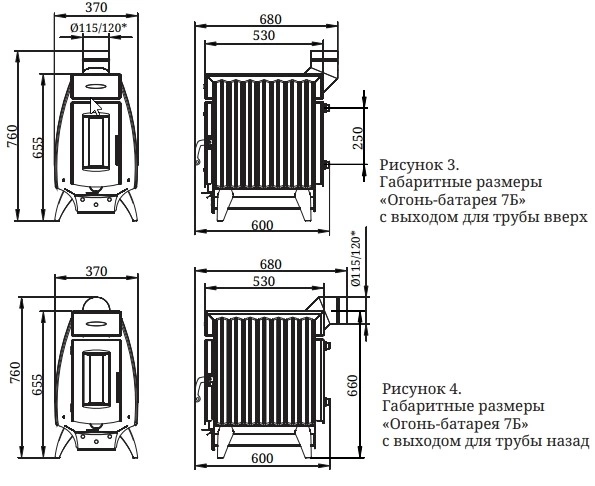 370

Ø115/120*

760

655

680

530

250

600

Рисунок 3.
Габаритные размеры
«Огонь-батарея 7Б»
с выходом для трубы вверх

370

760

655

680

530

Ø115/120*

660

600

Рисунок 4.
Габаритные размеры
«Огонь-батарея 7Б»
с выходом для трубы назад