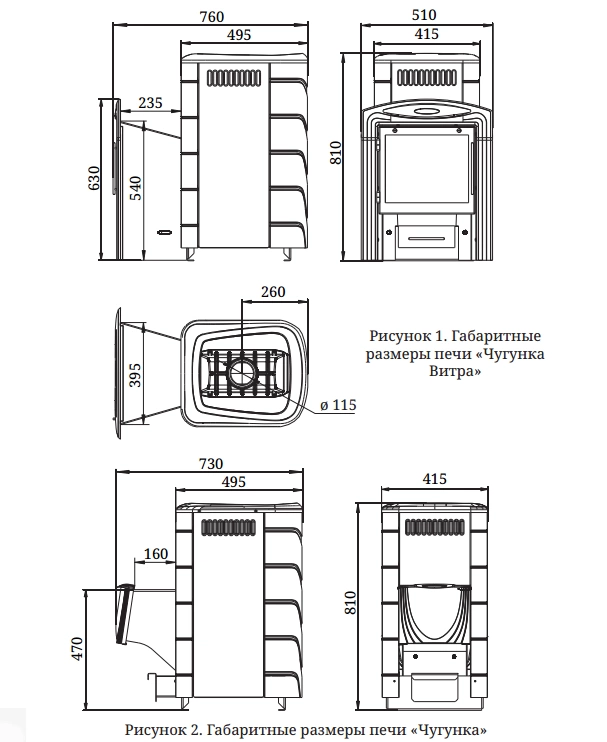 760
495
235
630
540
510
415
810
260
395
ø 115
Рисунок 1. Габаритные размеры печи «Чугунка Витра»
730
495
160
470
415
810
Рисунок 2. Габаритные размеры печи «Чугунка»