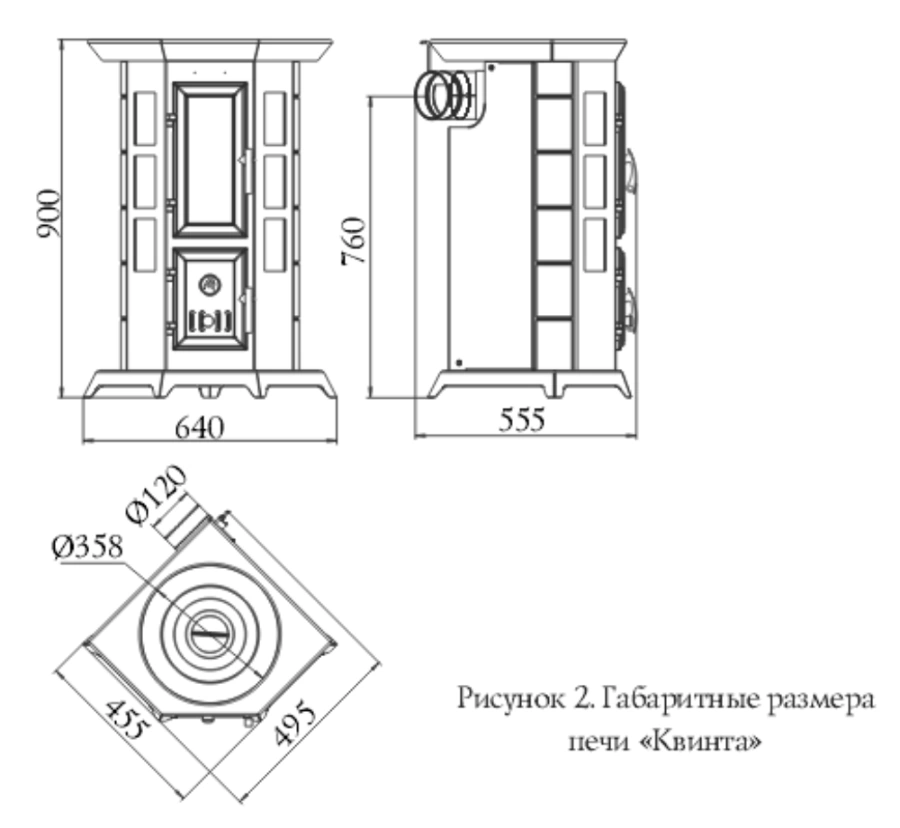 900

640

760

555

Ø120

Ø358

455

495

Рисунок 2. Габаритные размера печи «Квинта»